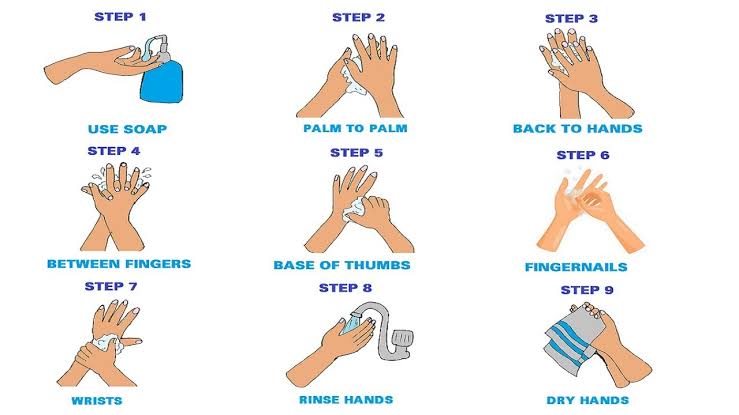 STEP 1
USE SOAP

STEP 2
PALM TO PALM

STEP 3
BACK TO HANDS

STEP 4
BETWEEN FINGERS

STEP 5
BASE OF THUMBS

STEP 6
FINGERNAILS

STEP 7
WRISTS

STEP 8
RINSE HANDS

STEP 9
DRY HANDS